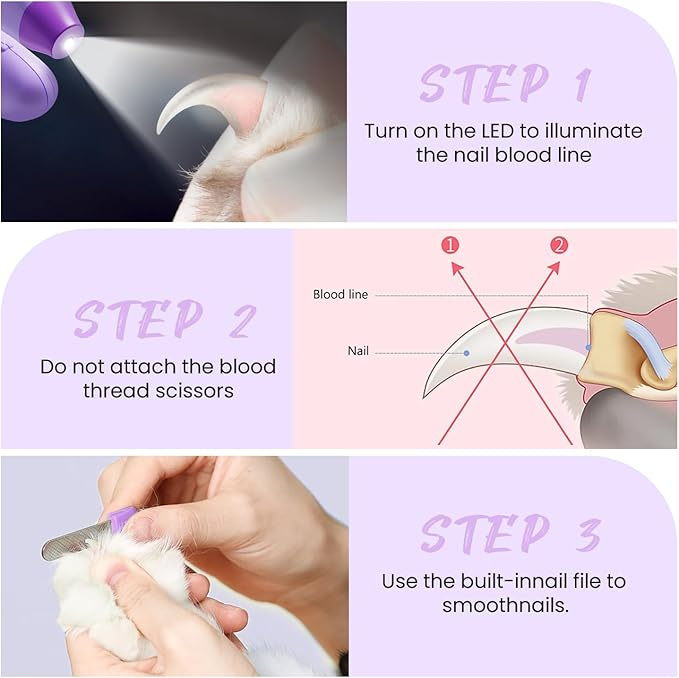 STEP 1
Turn on the LED to illuminate the nail blood line

STEP 2
Do not attach the blood thread scissors

1
2
Blood line
Nail

STEP 3
Use the built-innail file to smoothnails.