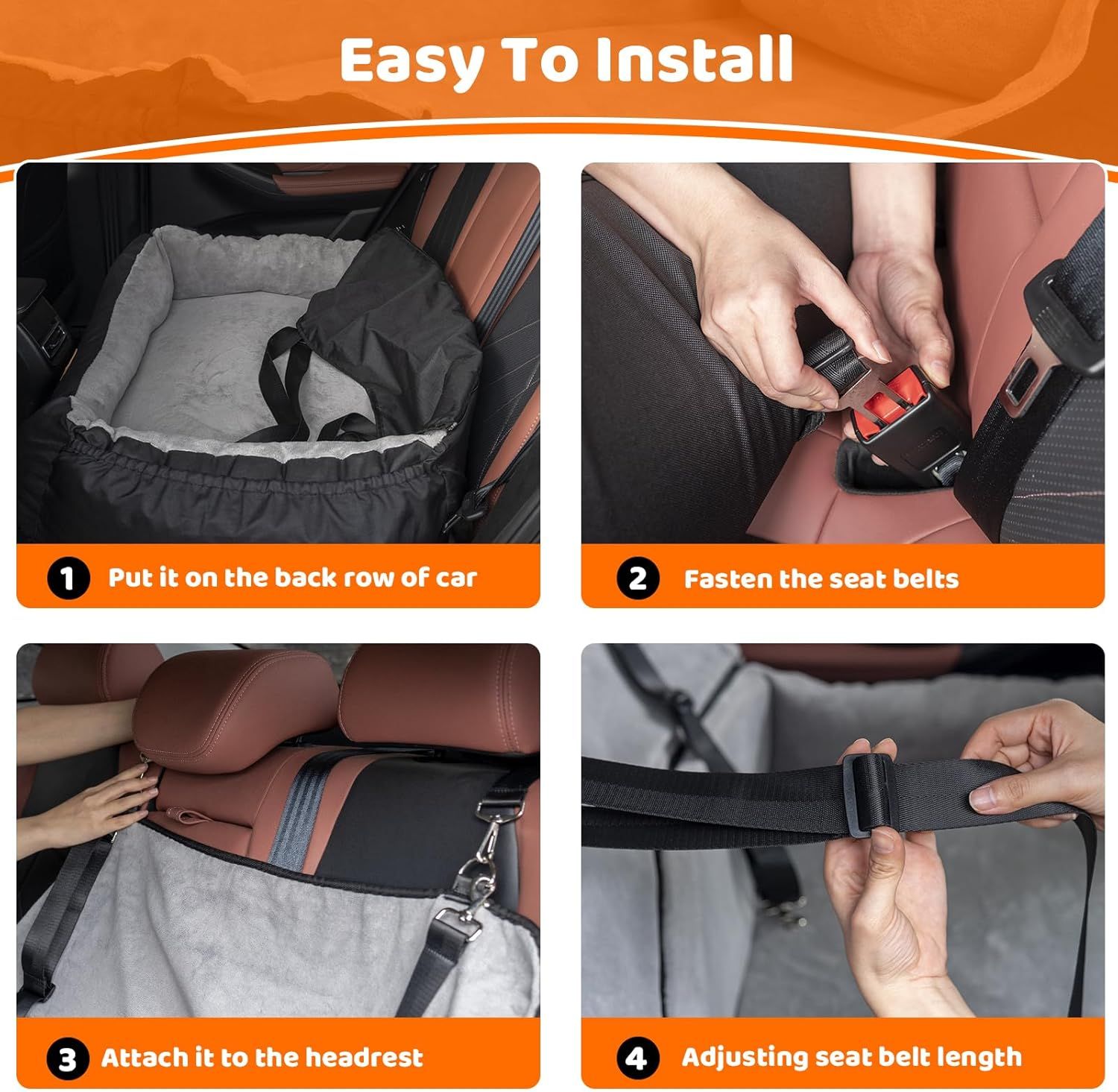 Easy To Install

1 Put it on the back row of car

2 Fasten the seat belts

3 Attach it to the headrest

4 Adjusting seat belt length